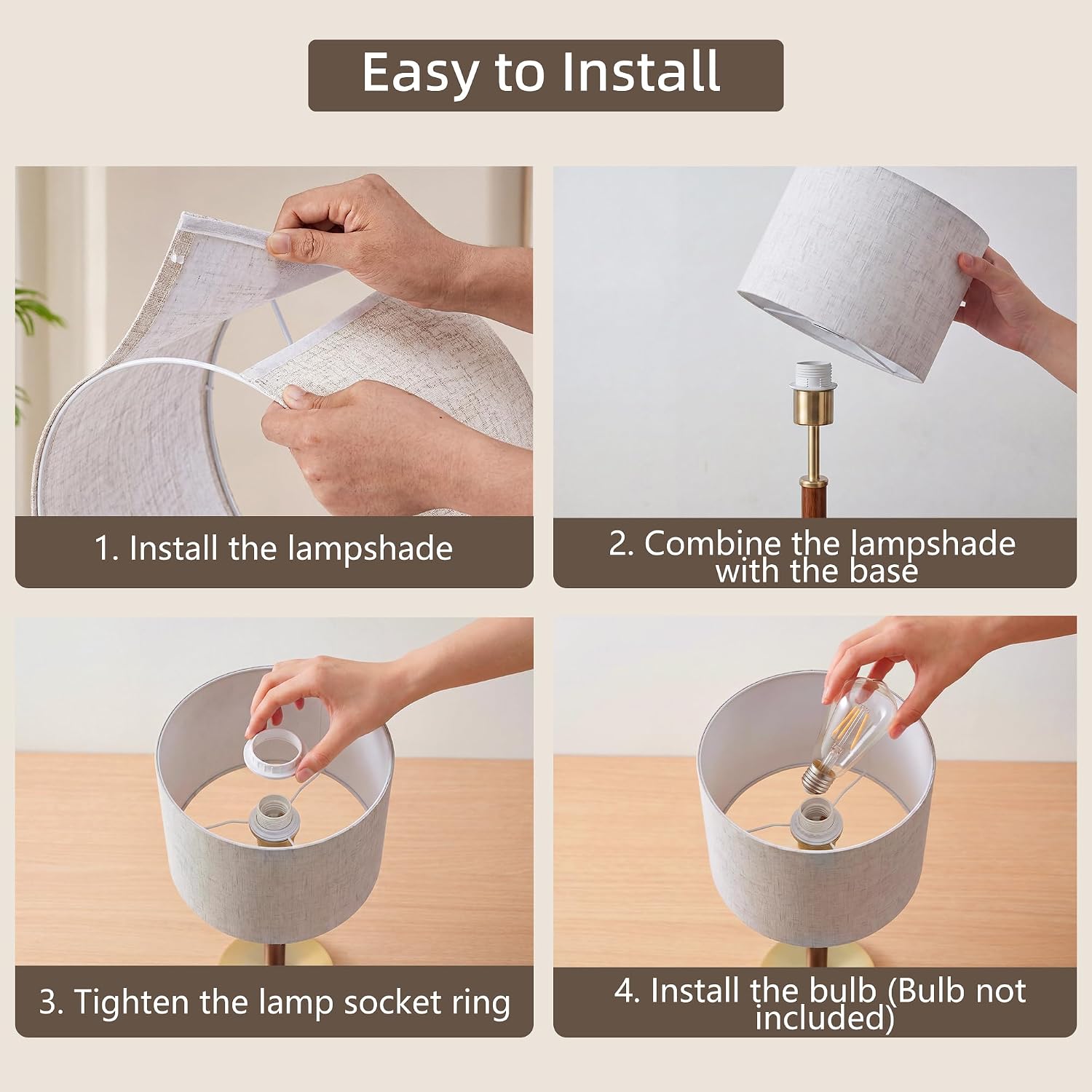 Easy to Install

1. Install the lampshade

2. Combine the lampshade with the base

3. Tighten the lamp socket ring

4. Install the bulb (Bulb not included)